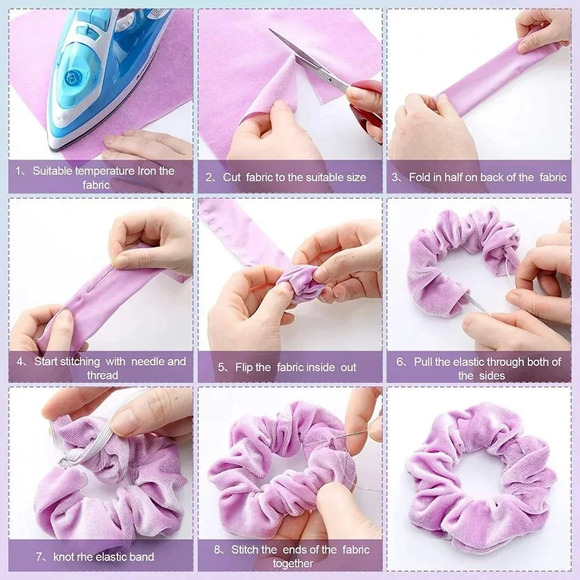 1、Suitable temperature Iron the fabric

2、Cut fabric to the suitable size

3、Fold in half on back of the fabric

4、Start stitching with needle and thread

5、Flip the fabric inside out

6、Pull the elastic through both of the sides

7、knot rhe elastic band

8、Stitch the ends of the fabric together